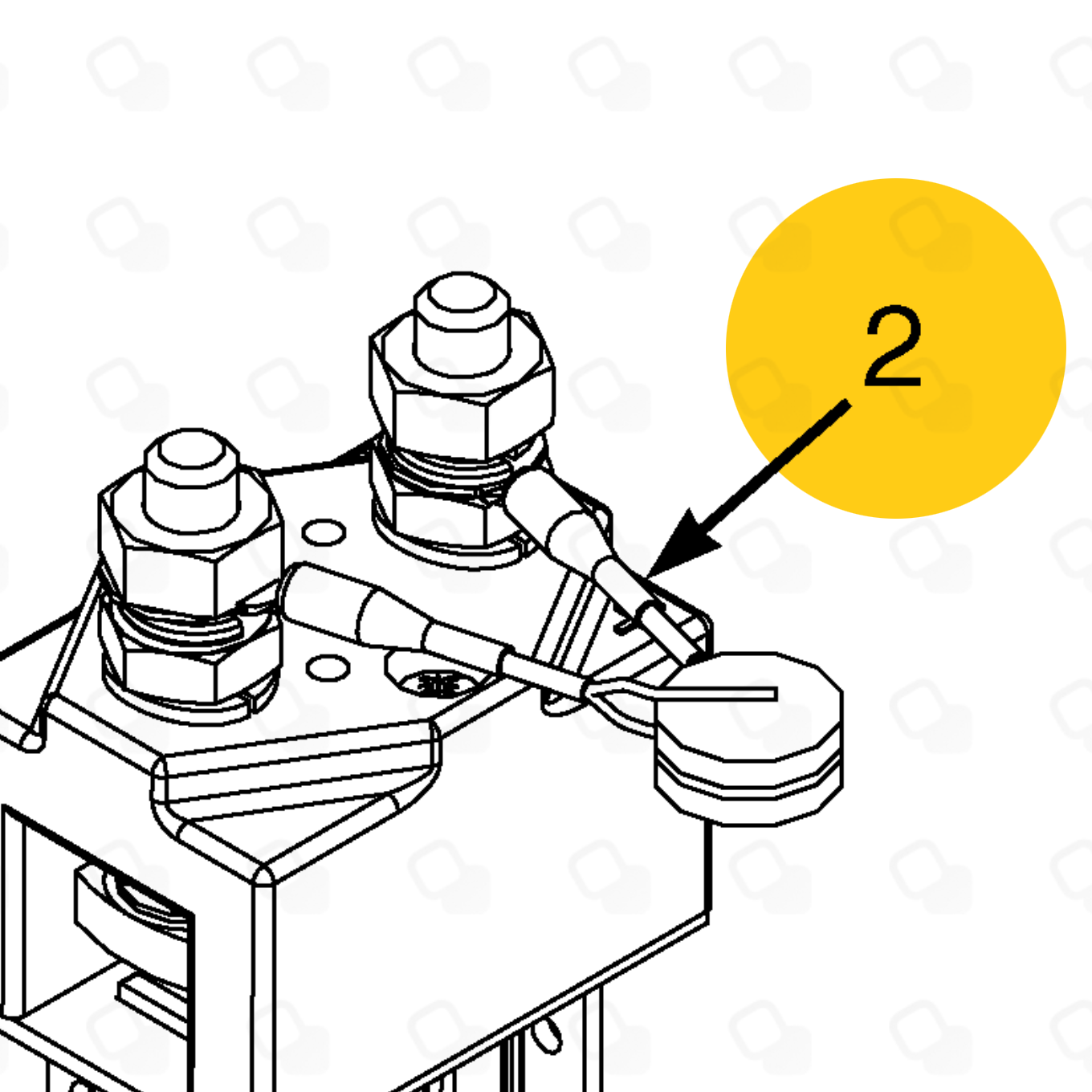 2