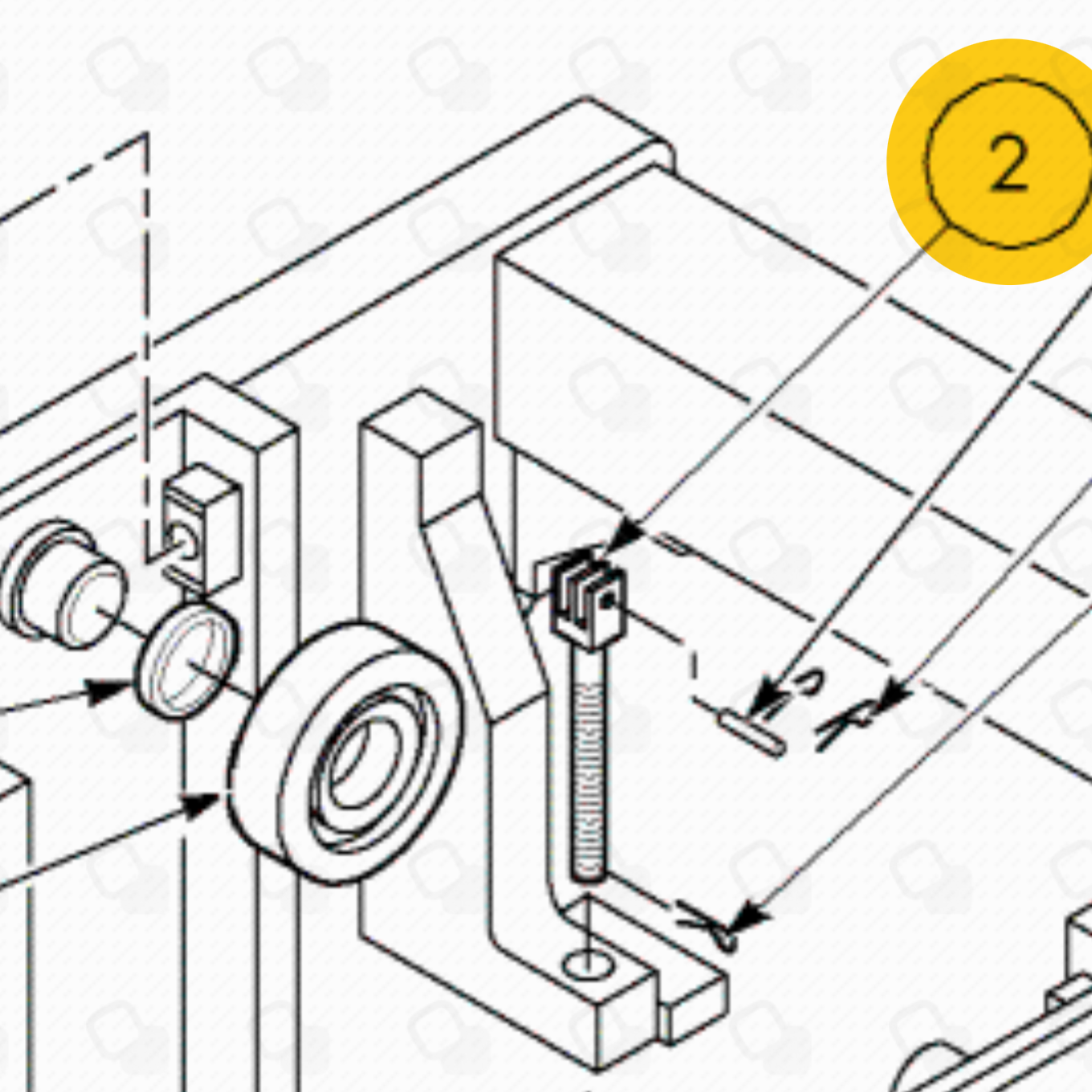 2