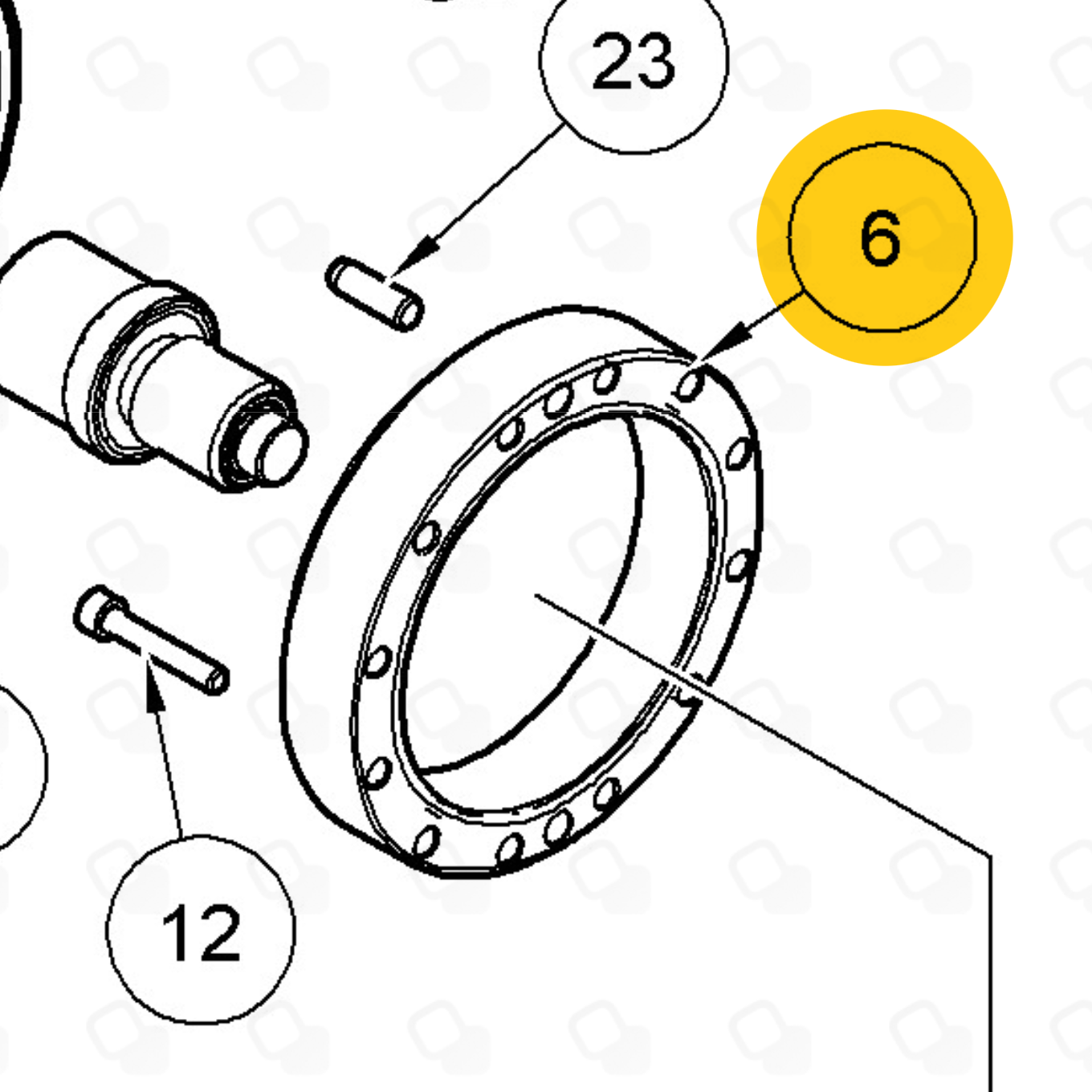 23

6

12