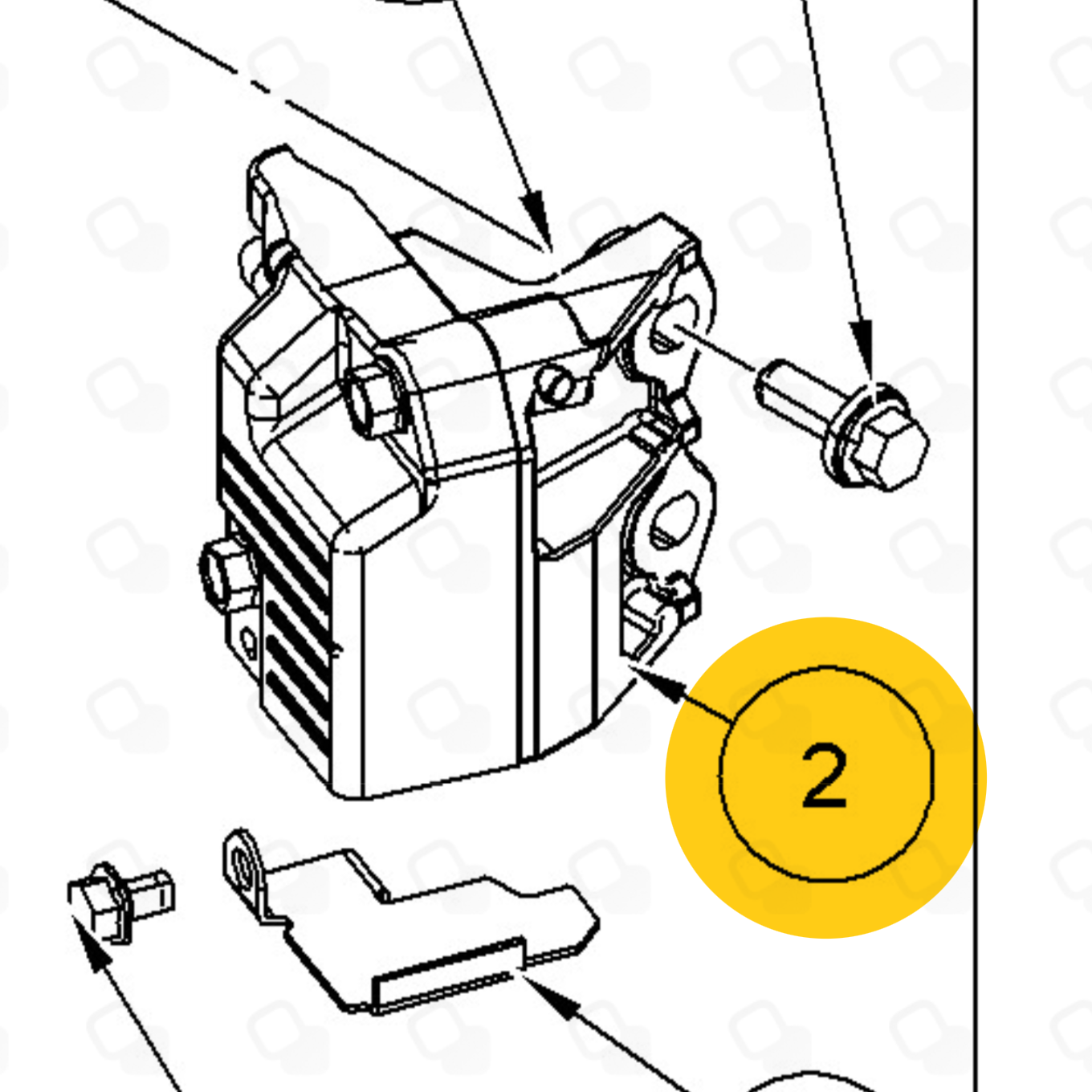 2