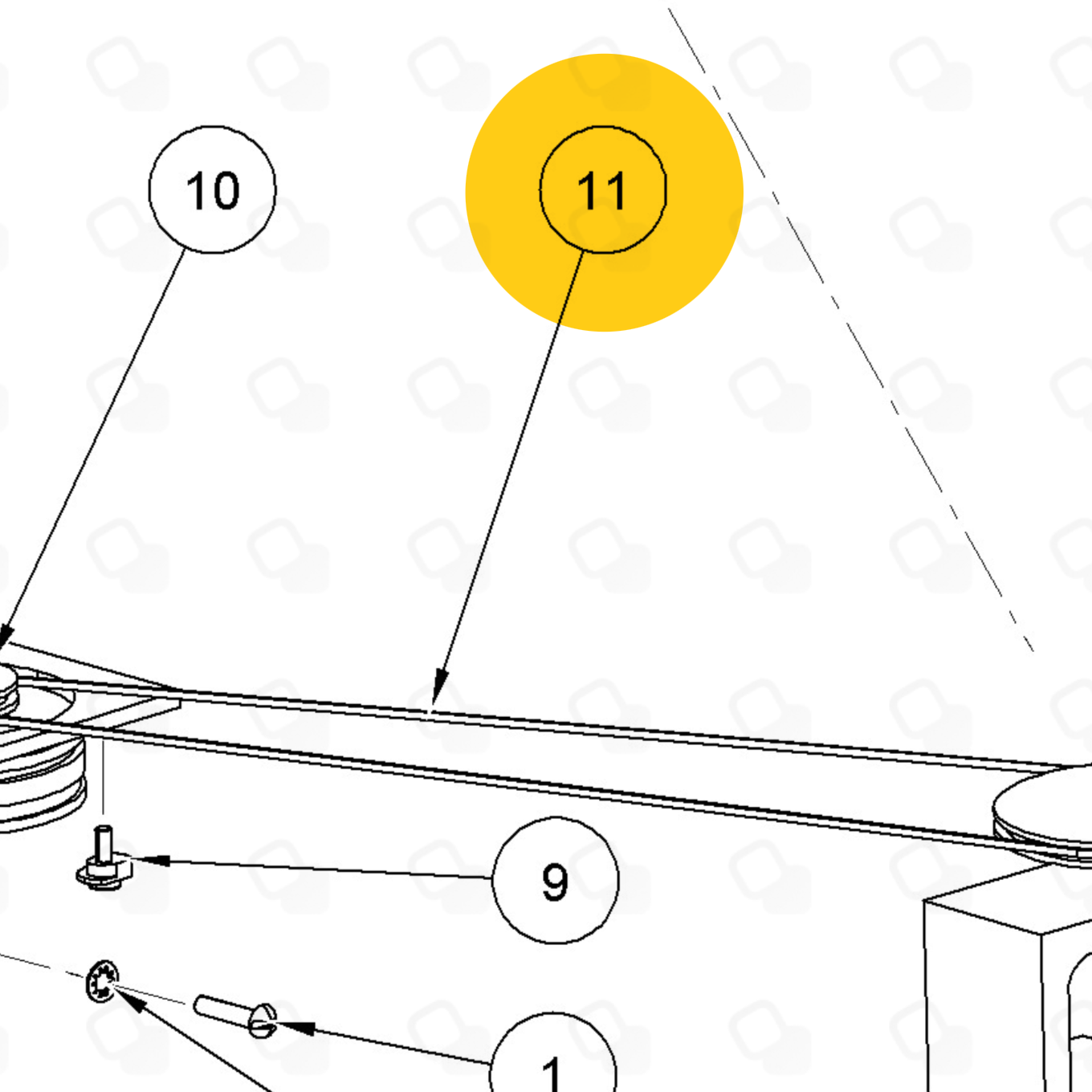 10

11

9

1