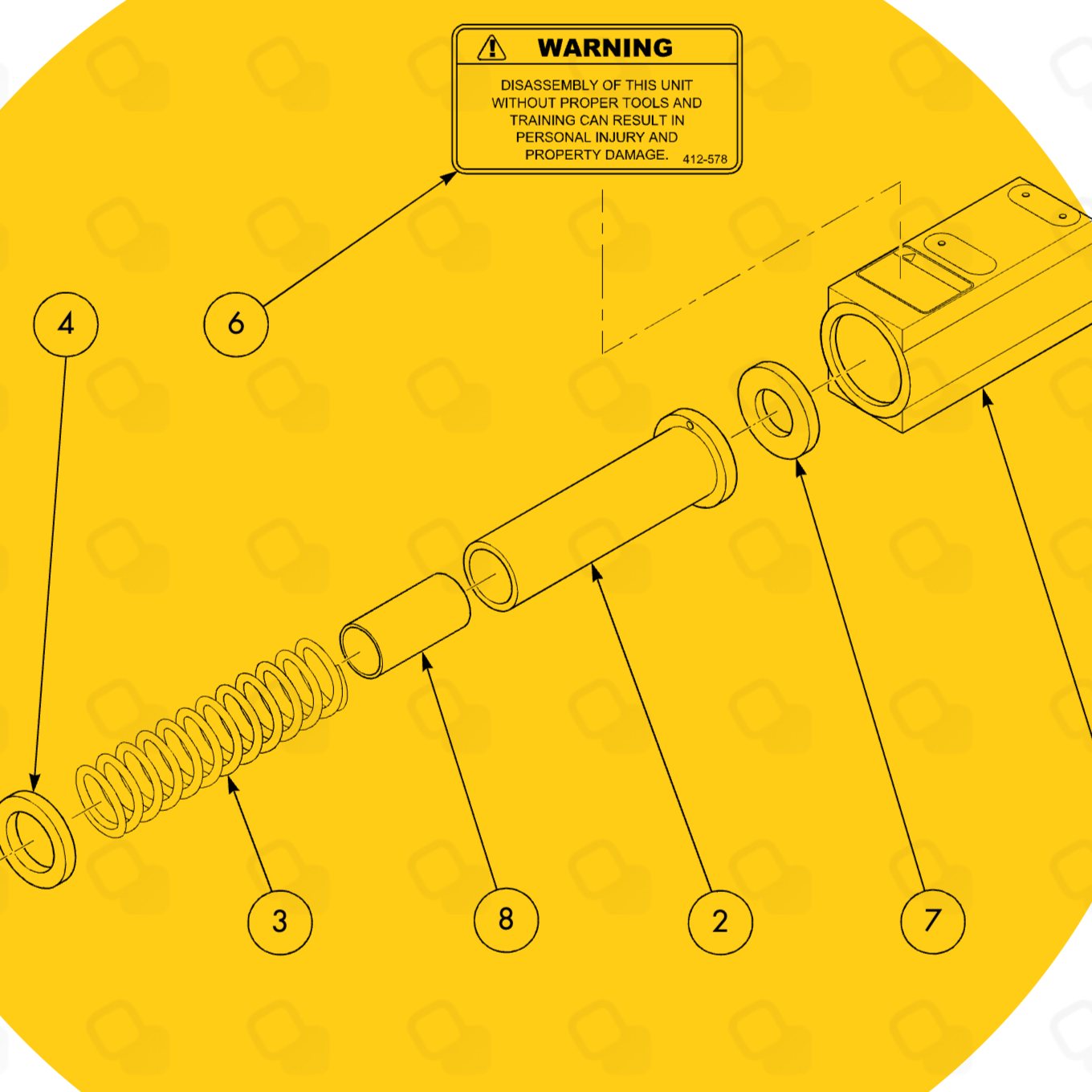 WARNING

DISASSEMBLY OF THIS UNIT WITHOUT PROPER TOOLS AND TRAINING CAN RESULT IN PERSONAL INJURY AND PROPERTY DAMAGE. 412-578

4

6

3

8

2

7