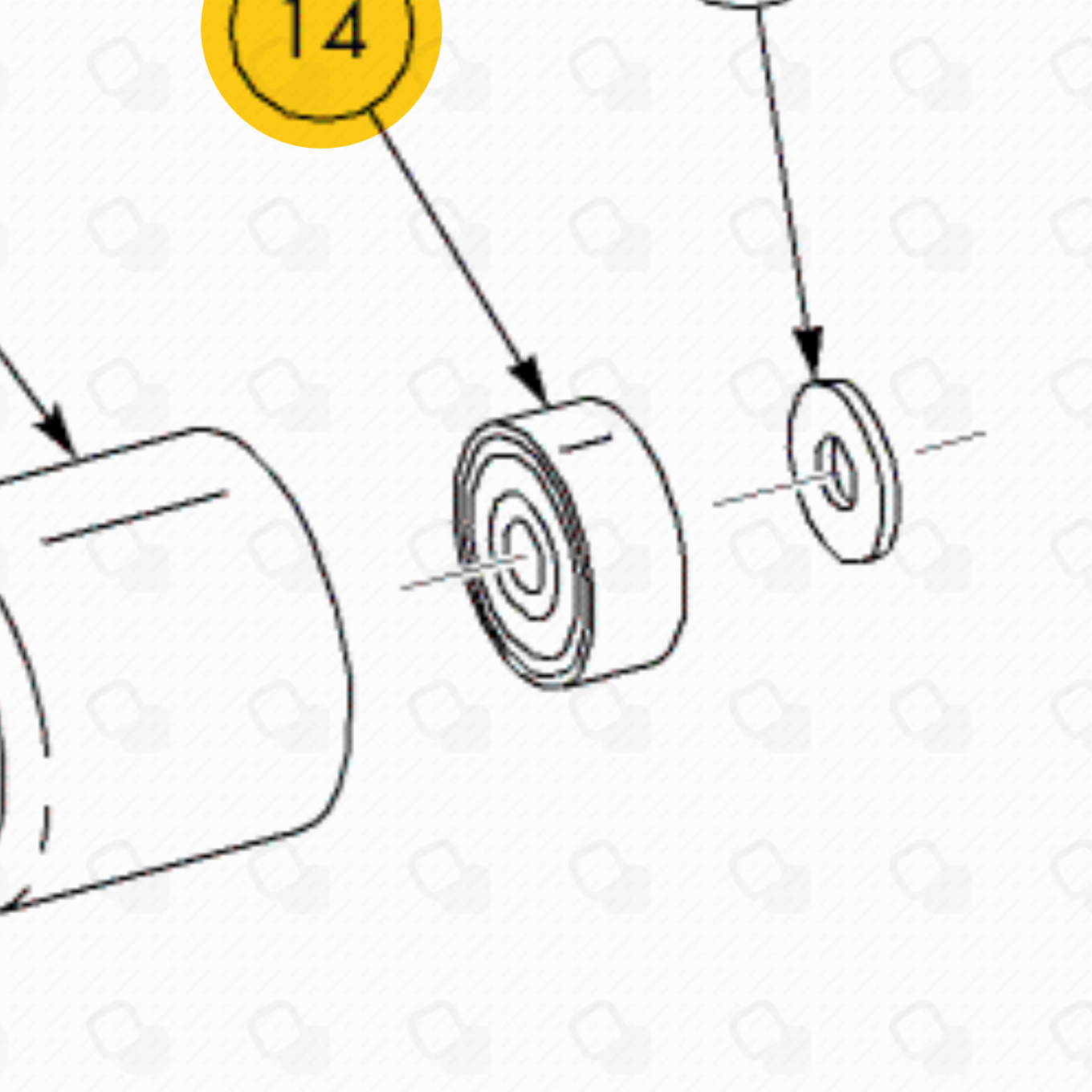 14