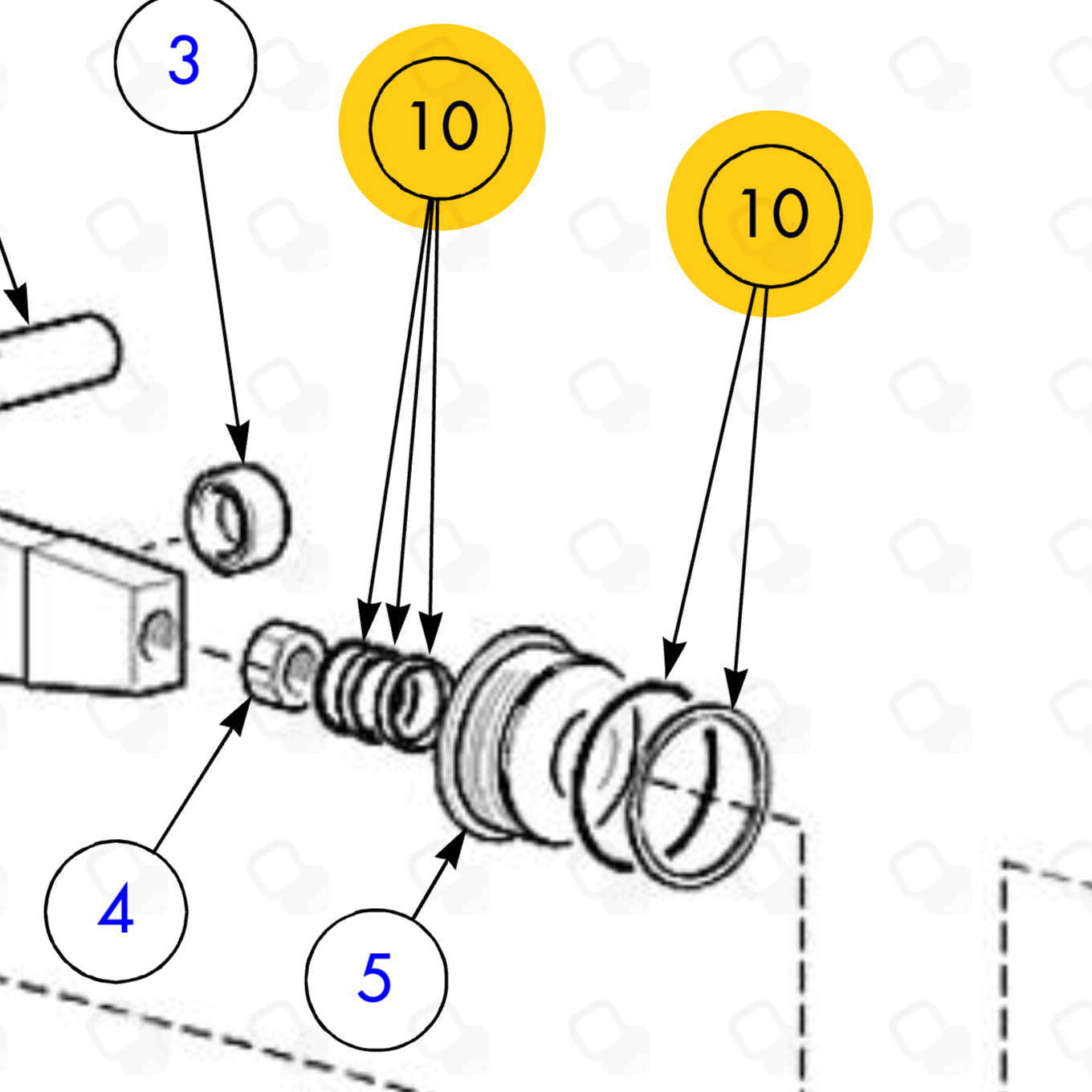 3
10
10
4
5