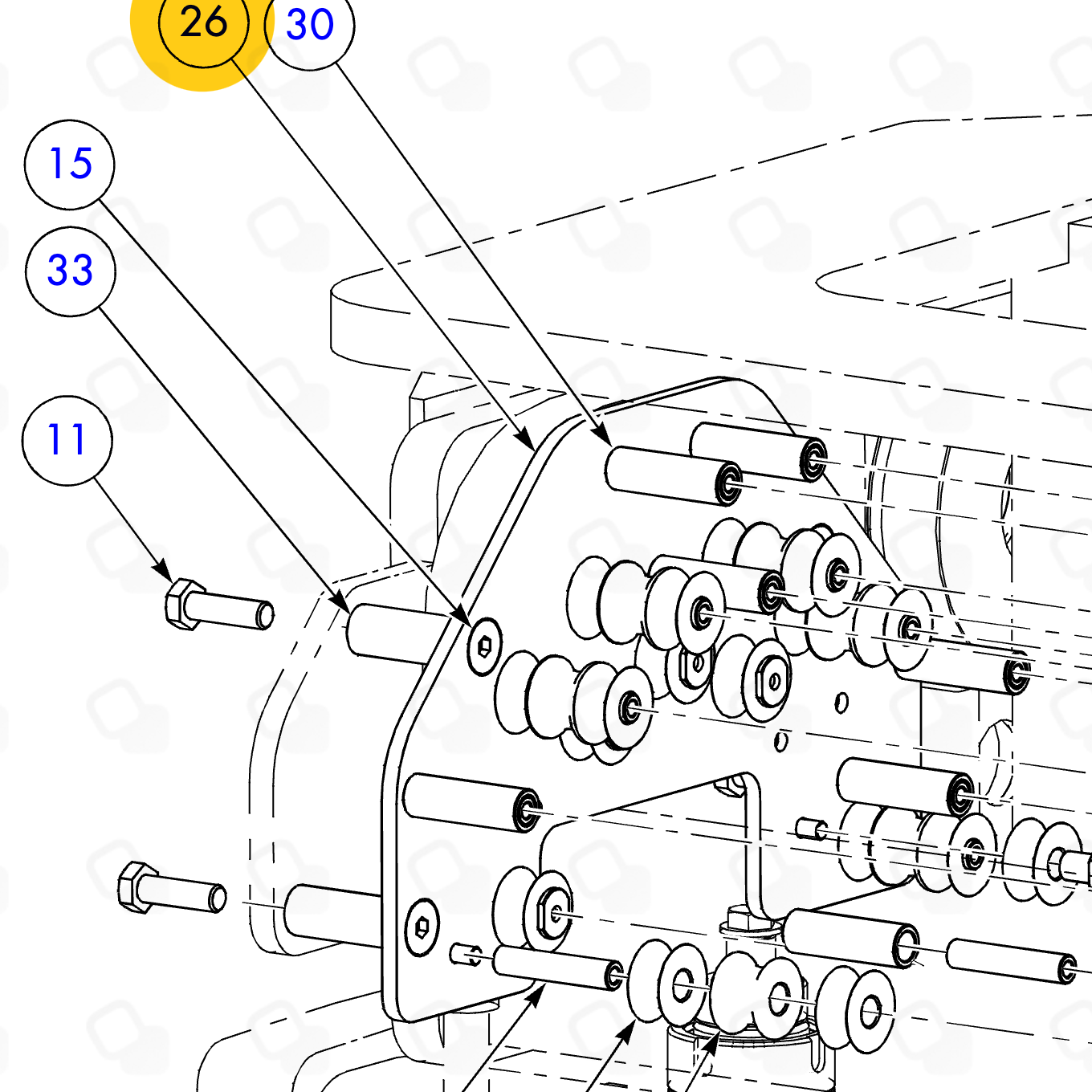 26
30
15
33
11