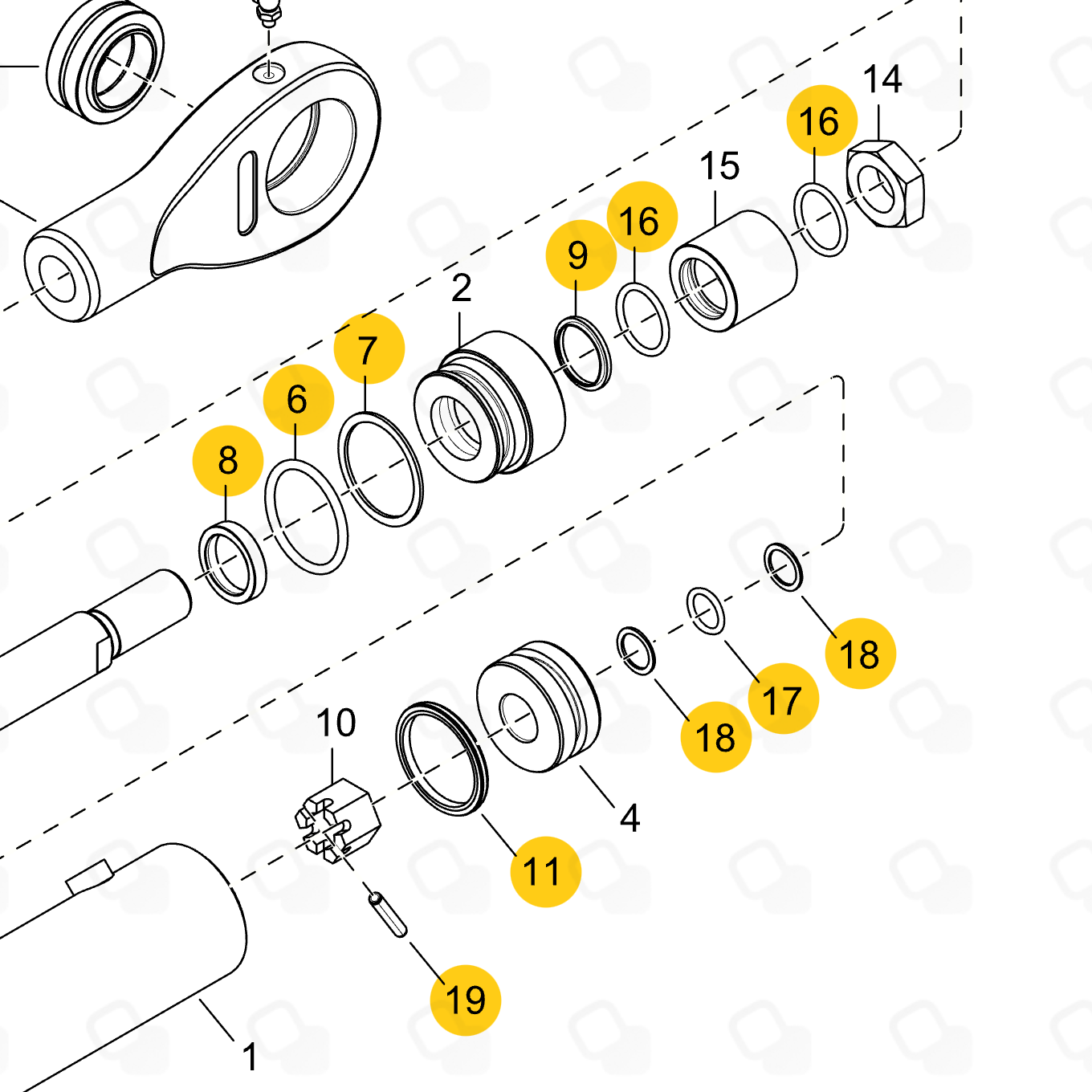 14
16
15
16
9
2
7
6
8
18
17
18
10
4
11
19
1